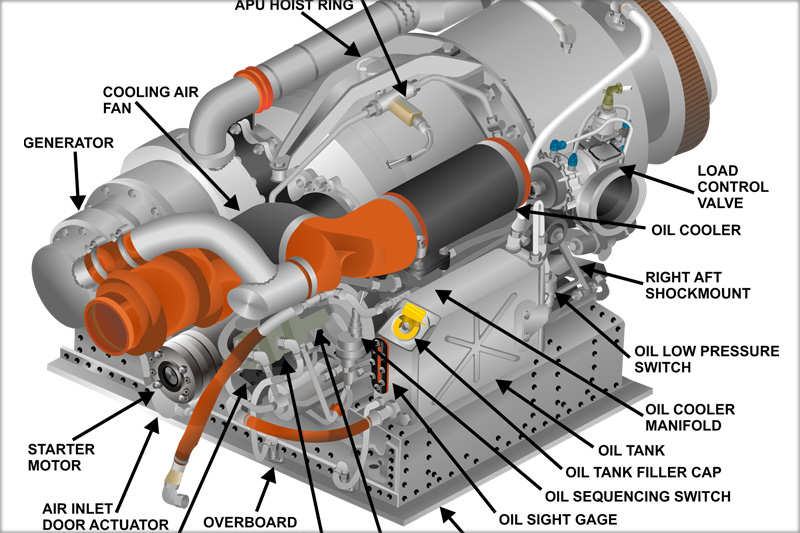 APU HOIST RING

COOLING AIR FAN

GENERATOR

LOAD CONTROL VALVE

OIL COOLER

RIGHT AFT SHOCKMOUNT

OIL LOW PRESSURE SWITCH

OIL COOLER MANIFOLD

OIL TANK

OIL TANK FILLER CAP

OIL SEQUENCING SWITCH

OIL SIGHT GAGE

STARTER MOTOR

AIR INLET DOOR ACTUATOR

OVERBOARD