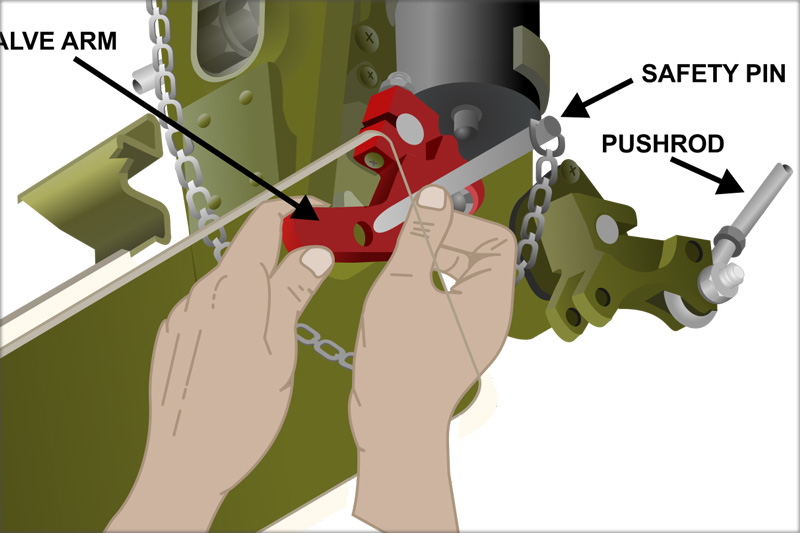 ALVE ARM
SAFETY PIN
PUSHROD