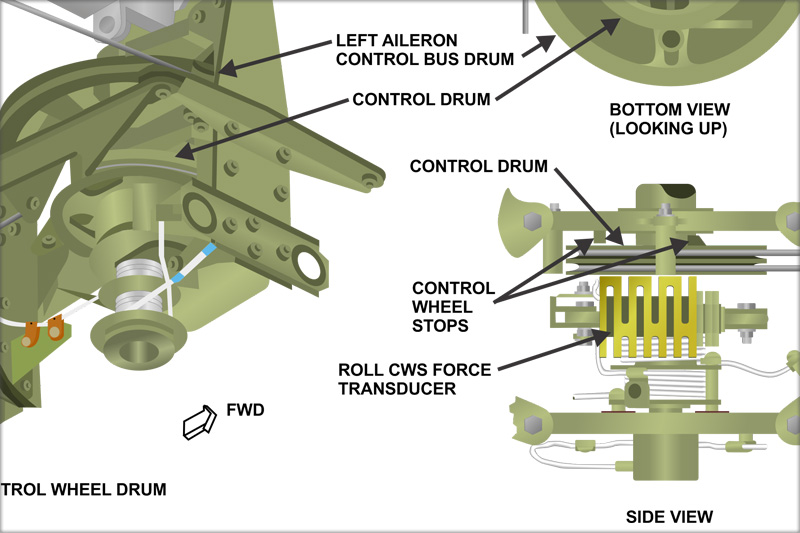 LEFT AILERON
CONTROL BUS DRUM

CONTROL DRUM

BOTTOM VIEW
(LOOKING UP)

CONTROL DRUM

CONTROL
WHEEL
STOPS

ROLL CWS FORCE
TRANSDUCER

FWD

TROL WHEEL DRUM

SIDE VIEW